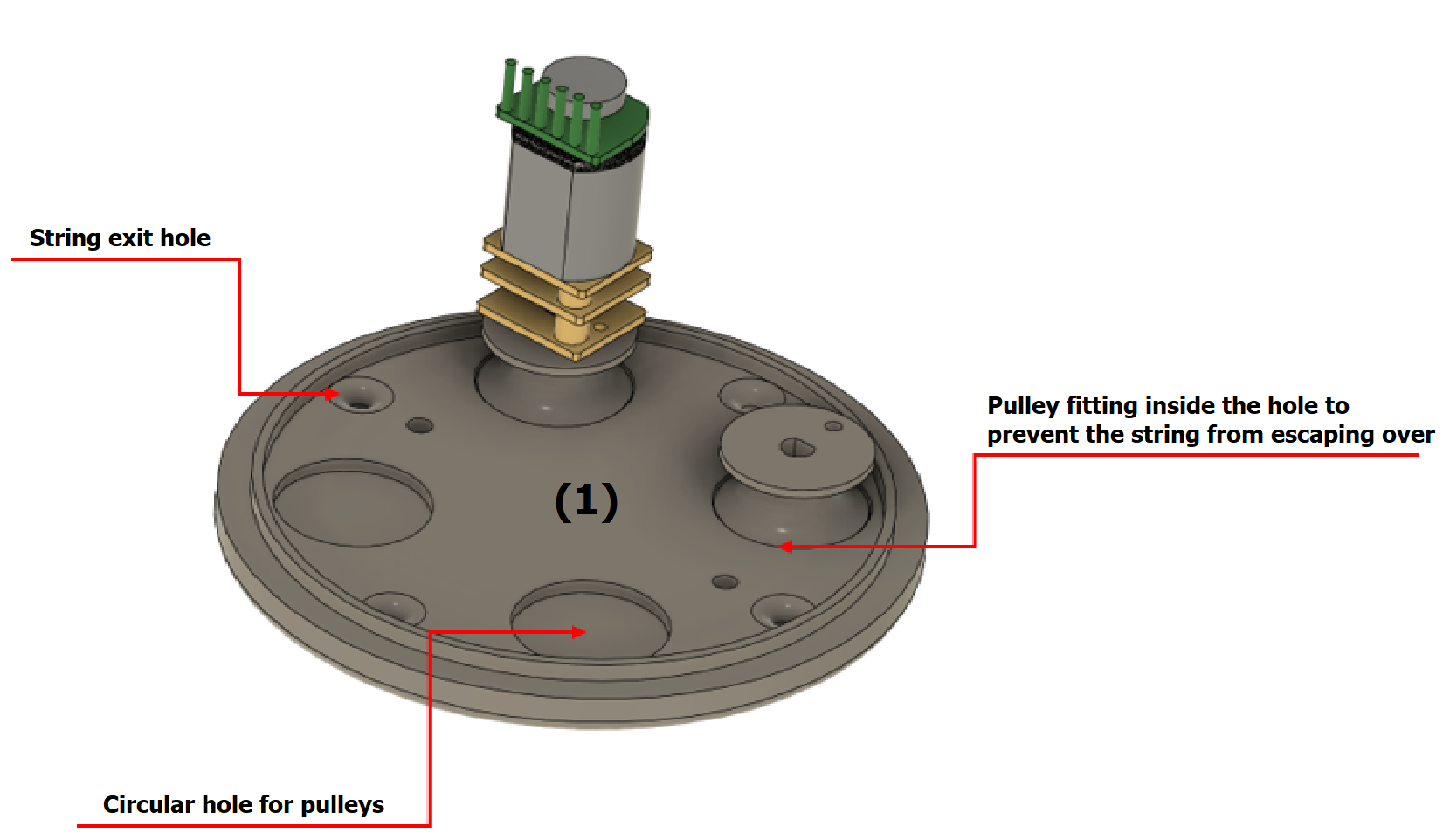 String exit hole

Pulley fitting inside the hole to prevent the string from escaping over

(1)

Circular hole for pulleys