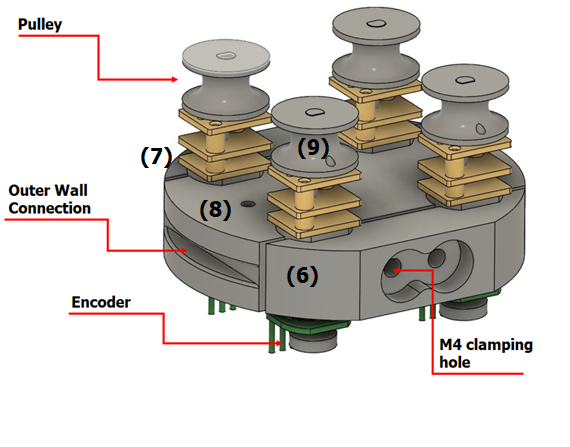 Pulley

(7)

(9)

Outer Wall Connection

(8)

(6)

Encoder

M4 clamping hole